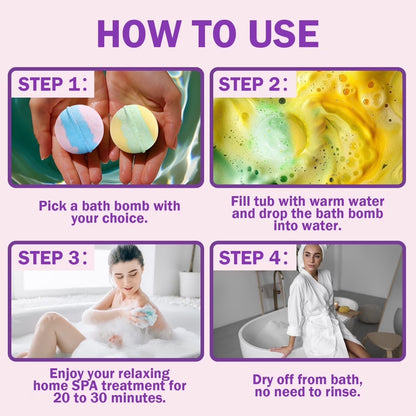 HOW TO USE

STEP 1:

Pick a bath bomb with your choice.

STEP 2:

Fill tub with warm water and drop the bath bomb into water.

STEP 3:

Enjoy your relaxing home SPA treatment for 20 to 30 minutes.

STEP 4:

Dry off from bath, no need to rinse.